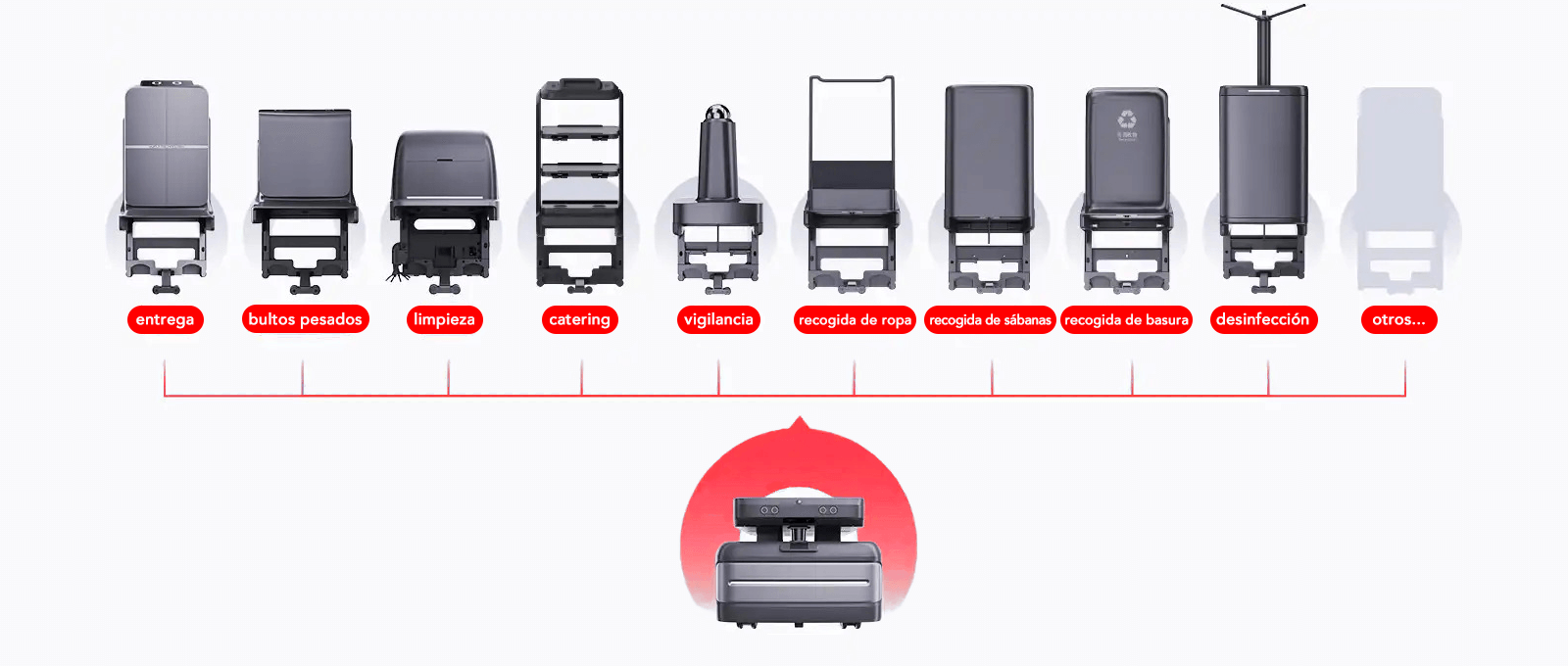 entrega
bultos pesados
limpieza
catering
vigilancia
recogida de ropa
recogida de sábanas
recogida de basura
desinfección
otros...